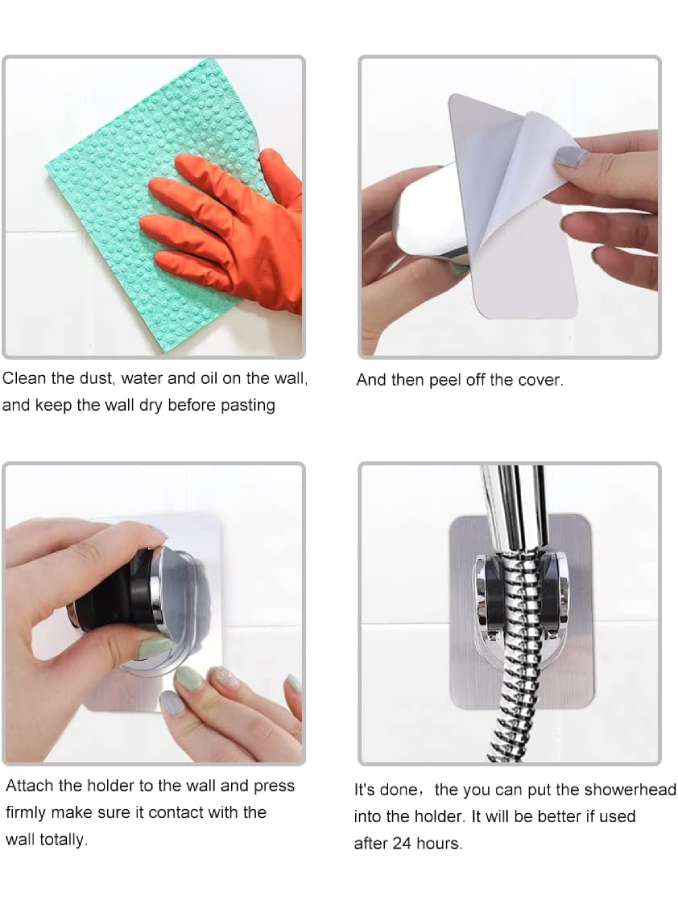 Clean the dust, water and oil on the wall, and keep the wall dry before pasting

And then peel off the cover.

Attach the holder to the wall and press firmly make sure it contact with the wall totally.

It's done，the you can put the showerhead into the holder. It will be better if used after 24 hours.